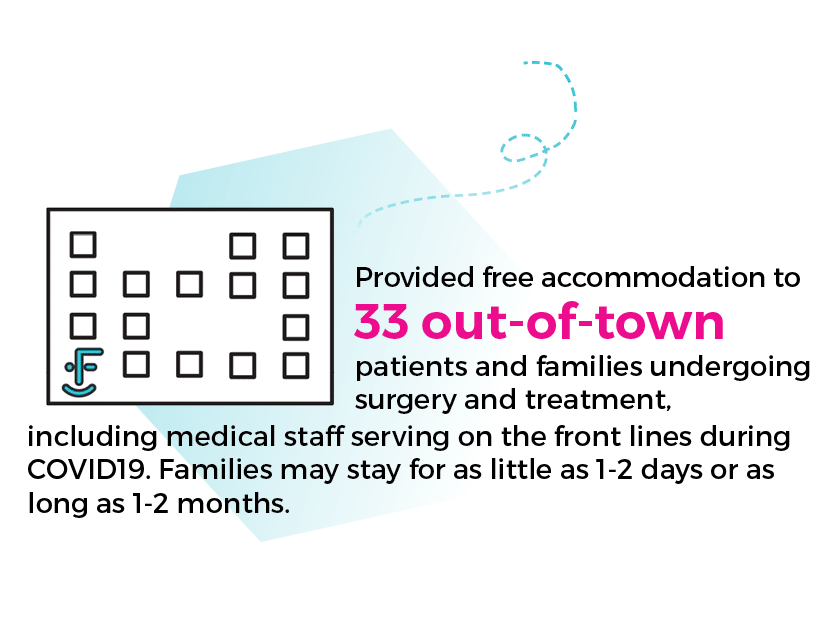 Provided free accommodation to
33 out-of-town
patients and families undergoing surgery and treatment, including medical staff serving on the front lines during COVID19. Families may stay for as little as 1-2 days or as long as 1-2 months.